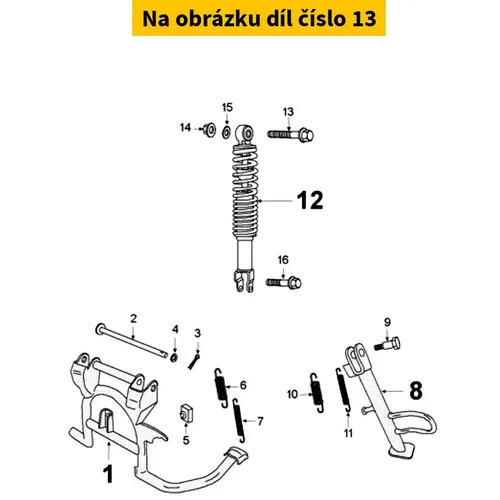 Na obrázku díl číslo 13

15
13
14
12
16
2
4
3
9
6
10
8
7
5
11
1