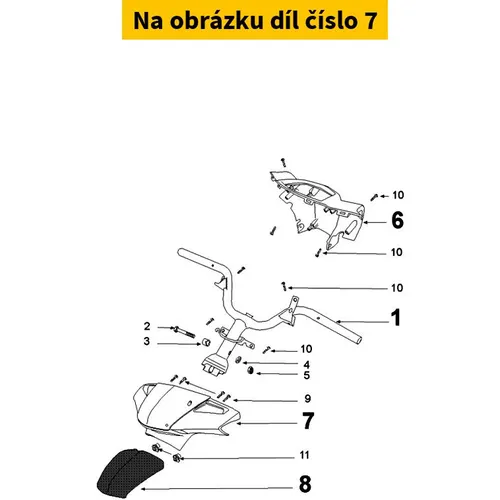 Na obrázku díl číslo 7

10
6
10
10
1
2
3
10
4
5
9
7
11
8