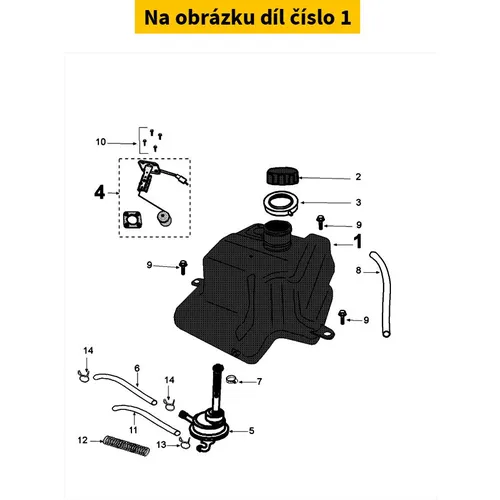 Na obrázku díl číslo 1

10
4
2
3
9
1
9
8
9
14
6
14
7
11
5
12
13