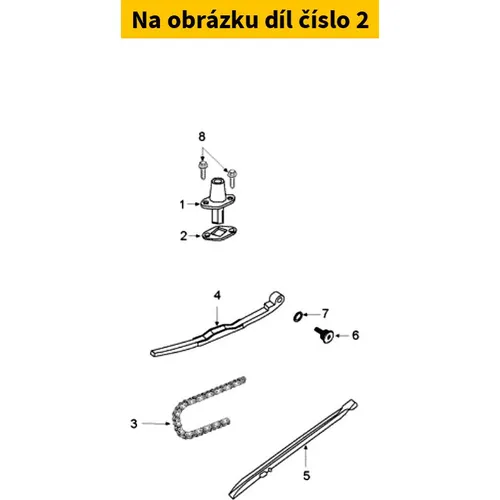 Na obrázku díl číslo 2

8

1

2

4

7

6

3

5