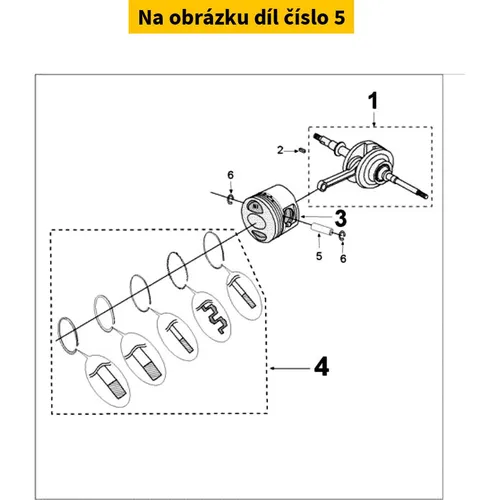 Na obrázku díl číslo 5

1
2
6
3
5
6
4