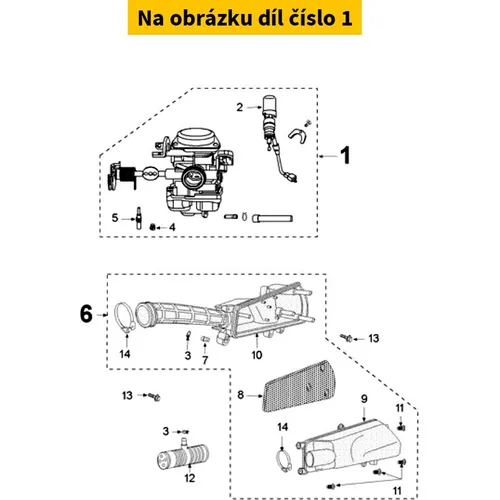 Na obrázku díl číslo 1

2
1
5
4
6
14
3
7
10
13
13
8
9
11
3
14
12
11