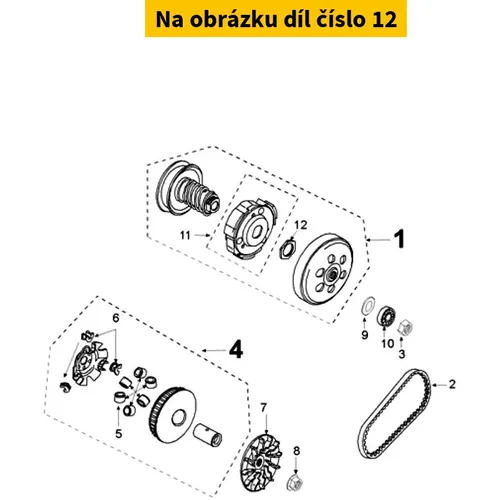 Na obrázku díl číslo 12

11
12
1
9
10
3
6
4
2
5
7
8