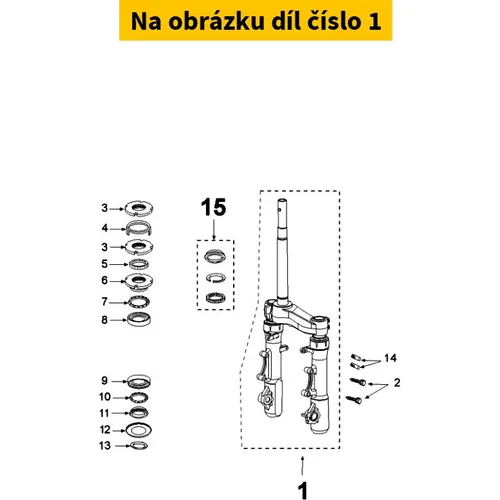 Na obrázku díl číslo 1

3
4
3
5
6
7
8
9
10
11
12
13

15

14
2

1