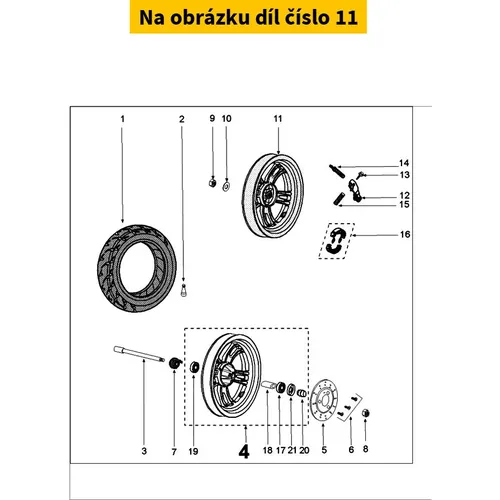 Na obrázku díl číslo 11

1
2
9
10
11
14
13
12
15
16
3
7
19
4
18
17
21
20
5
6
8