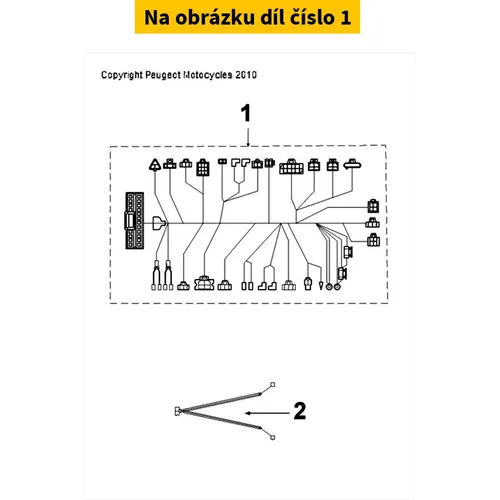 Na obrázku díl číslo 1

Copyright Peugeot Motocycles 2010

1

2