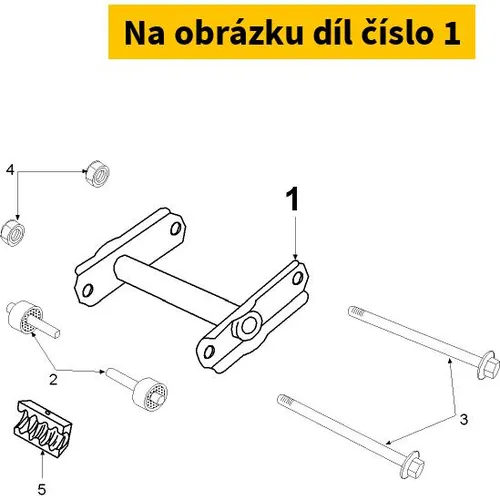 Na obrázku díl číslo 1

4

1

2

3

5