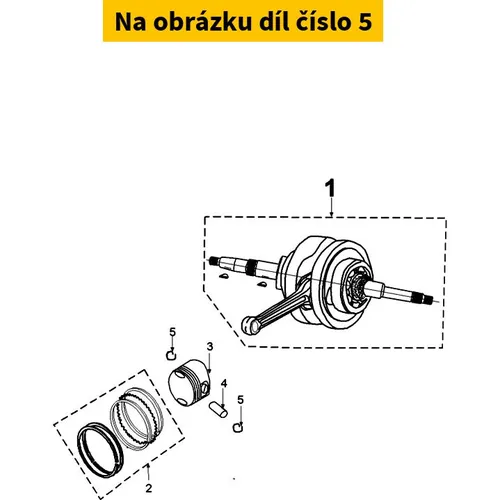 Na obrázku díl číslo 5

1

5

3

4

5

2