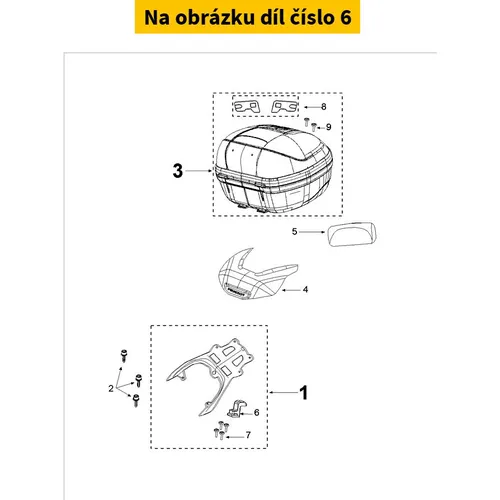 Na obrázku díl číslo 6

8
9
3
5
4
2
1
6
7