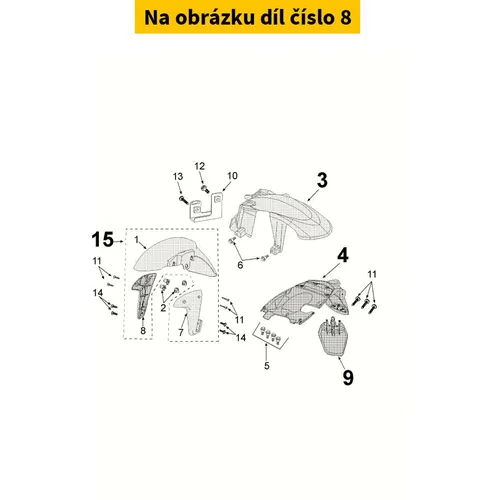 Na obrázku díl číslo 8

13
12
10
3
15
1
6
4
11
11
14
2
11
8
7
14
5
9