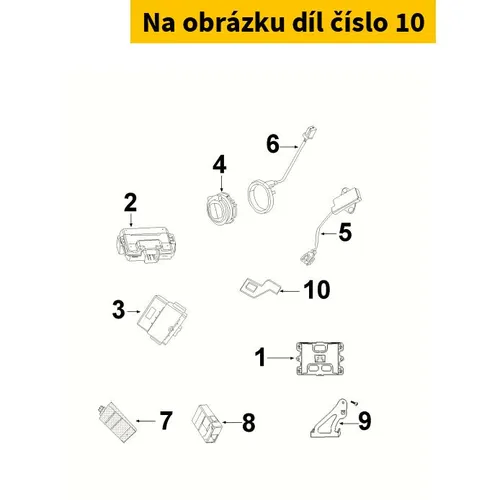 Na obrázku díl číslo 10

6
4
2
5
10
3
1
7
8
9