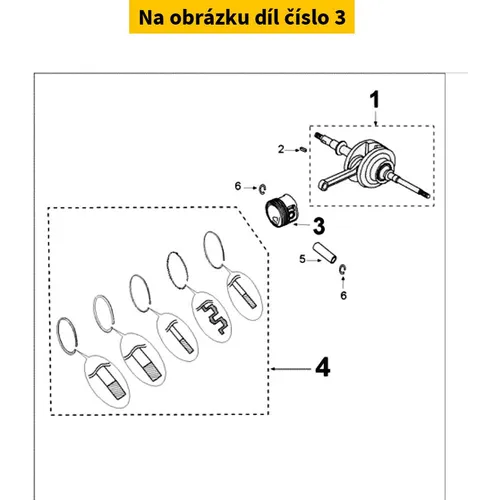 Na obrázku díl číslo 3

1

2

6

3

5

6

4