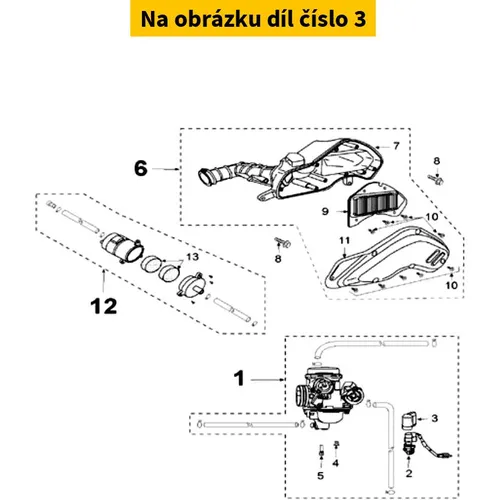 Na obrázku díl číslo 3

6
7
8
9
10
11
8
10
12
13
1
3
4
5
2