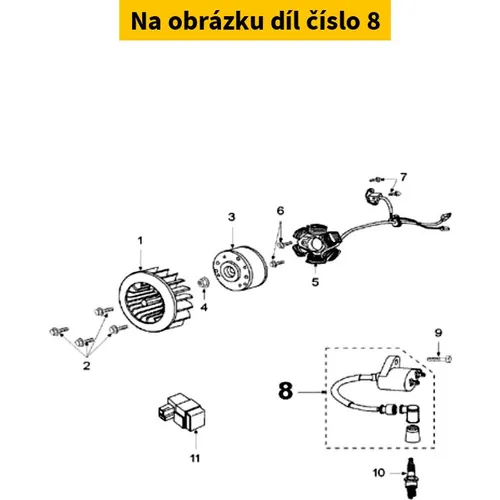 Na obrázku díl číslo 8

7
6
3
1
5
4
2
9
8
11
10