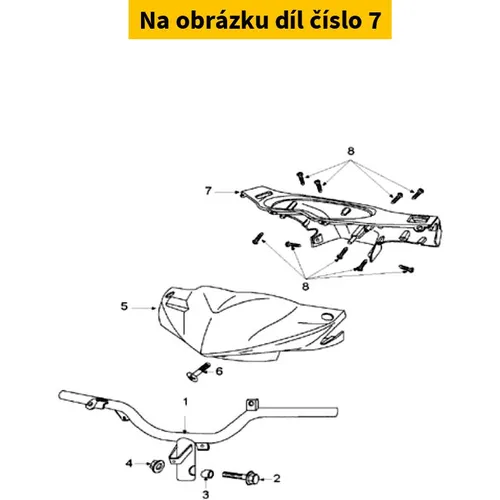 Na obrázku díl číslo 7

8
7
8
5
6
1
4
2
3