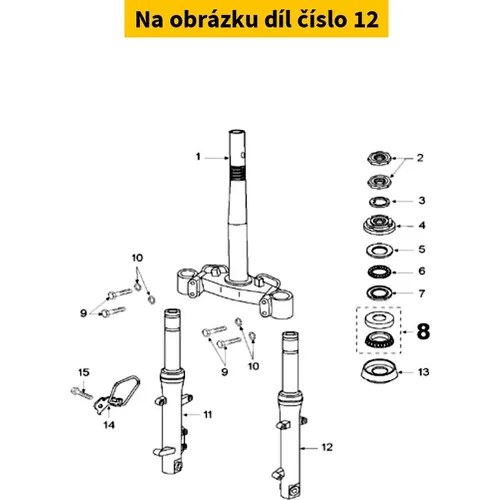 Na obrázku díl číslo 12

1
2
3
4
5
6
7
8
13
10
9
9
10
15
14
11
12