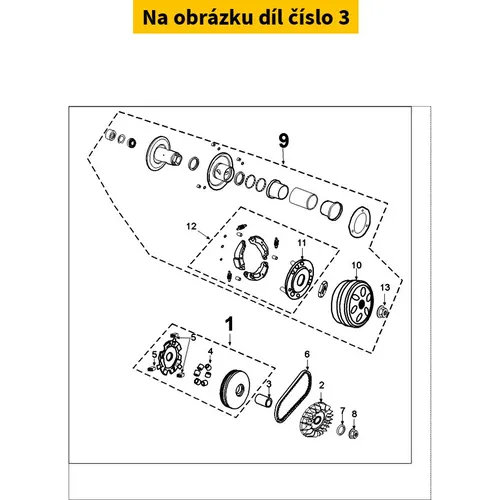 Na obrázku díl číslo 3

9

12

11

10

13

1

5

5

4

6

3

2

7

8