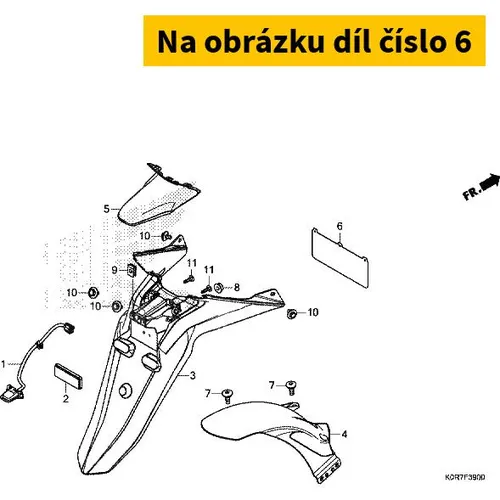 Na obrázku díl číslo 6

FR.

5

6

10

9

11

11

8

10

10

10

1

2

3

7

7

4

K0R7F3900