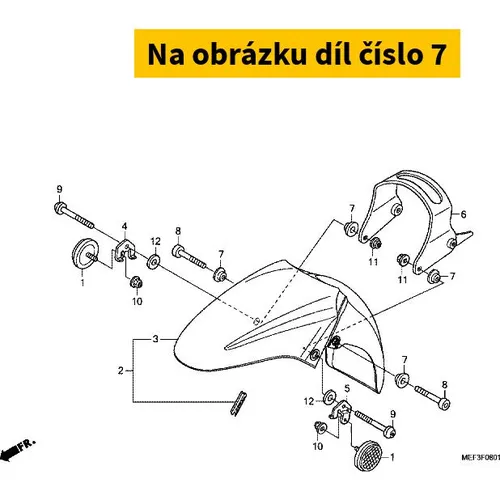 Na obrázku díl číslo 7

9
4
12
8
7
1
10
7
6
11
11
7
3
2
7
8
12
5
9
10
1
FR.
MEF3F0801