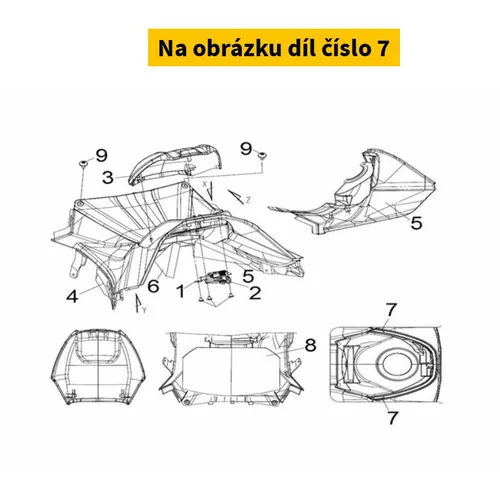 Na obrázku díl číslo 7

9
3
9
X
Z
5
4
6
1
5
2
Y
7
8
7