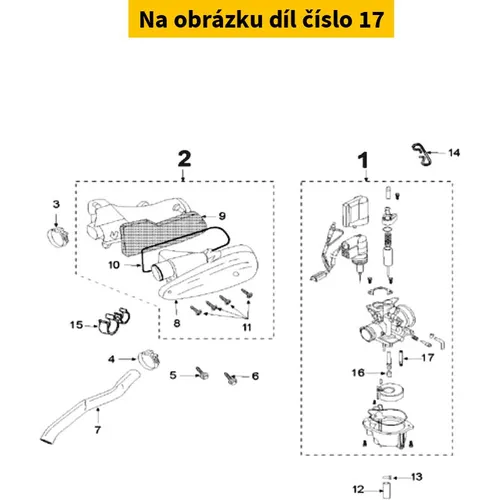 Na obrázku díl číslo 17

2
1
14
3
9
10
8
11
15
4
5
6
7
17
16
13
12