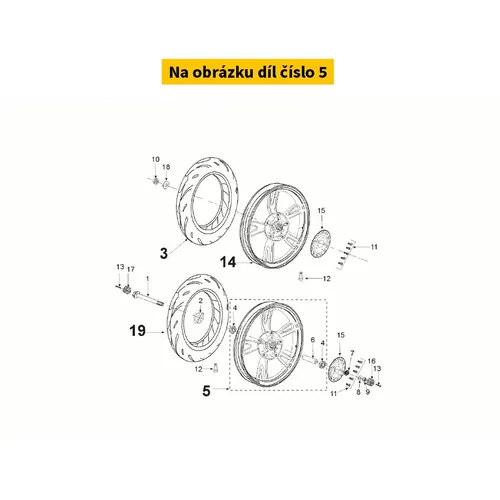 Na obrázku díl číslo 5

10
18
3
14
15
11
12
13
17
1
2
4
19
6
4
15
7
16
13
12
5
11
8
9