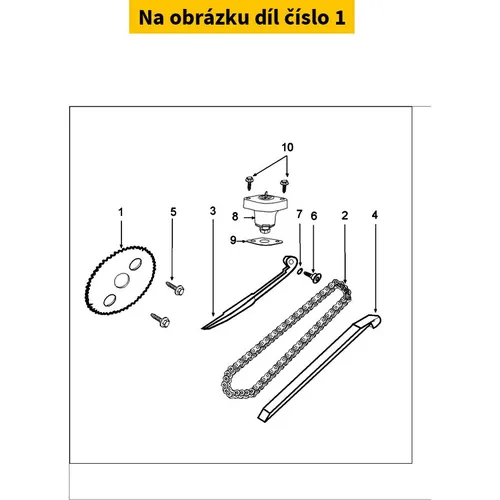 Na obrázku díl číslo 1

10
1
5
3
8
7
6
2
4
9