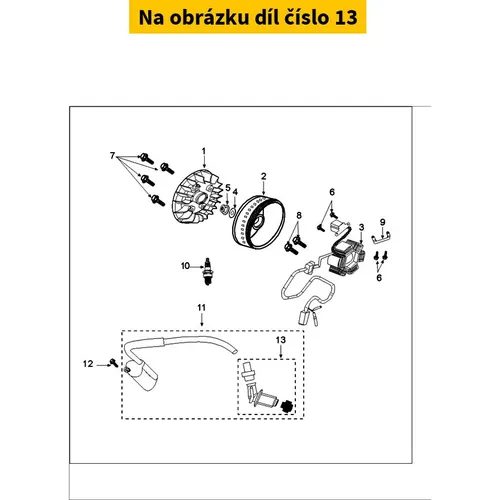 Na obrázku díl číslo 13

7
1
5
4
2
6
8
3
9
6
10
11
13
12