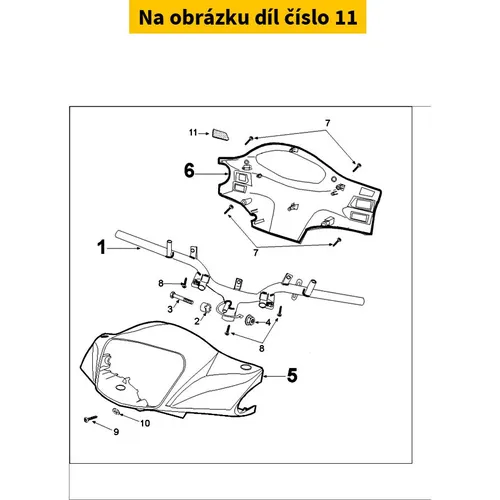 Na obrázku díl číslo 11

11
7
6
7
1
8
3
2
4
8
5
10
9