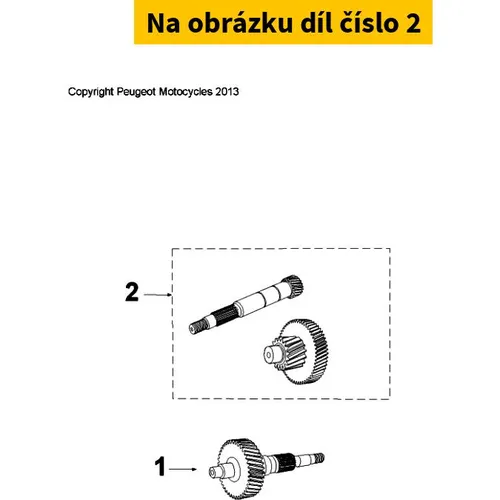 Na obrázku díl číslo 2

Copyright Peugeot Motocycles 2013

2

1