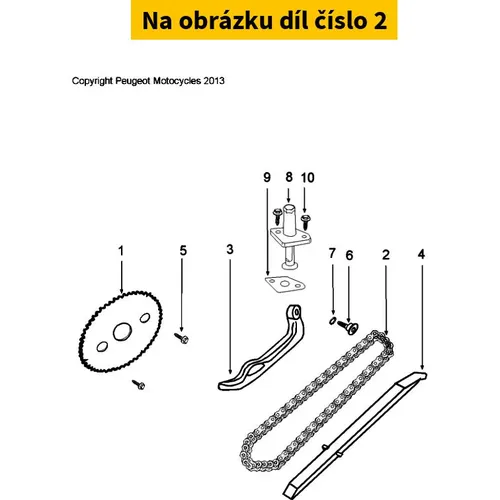 Na obrázku díl číslo 2

Copyright Peugeot Motocycles 2013

9
8
10
1
5
3
7
6
2
4