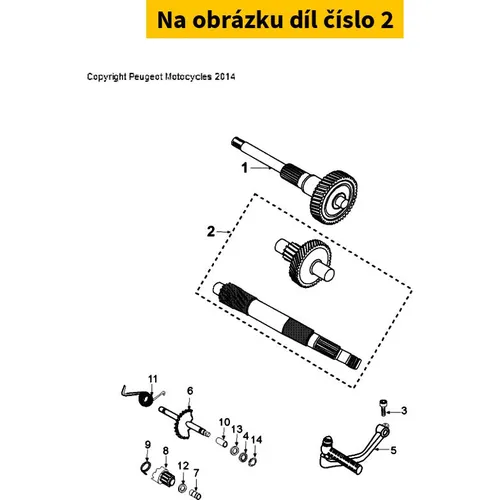 Na obrázku díl číslo 2

Copyright Peugeot Motocycles 2014

1
2
11
6
3
10
13
4
14
5
9
8
12
7