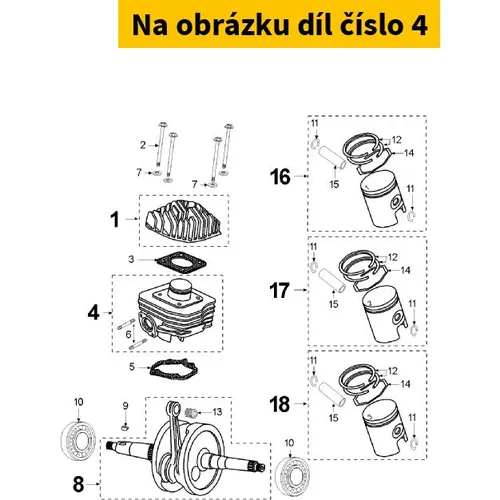 Na obrázku díl číslo 4

2
7
7
1
3
4
6
5
10
9
13
8
10
11
12
14
16
15
11
11
12
14
17
15
11
11
12
14
18
15
11