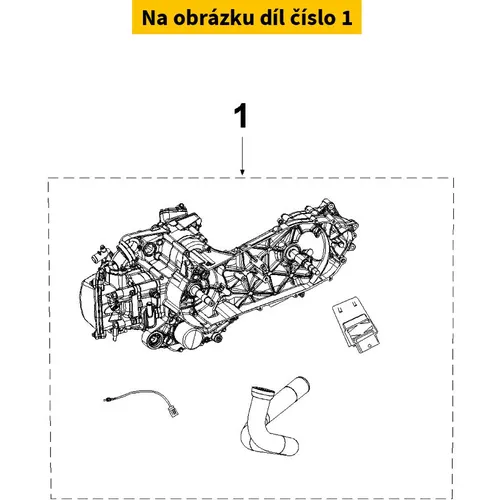 Na obrázku díl číslo 1

1