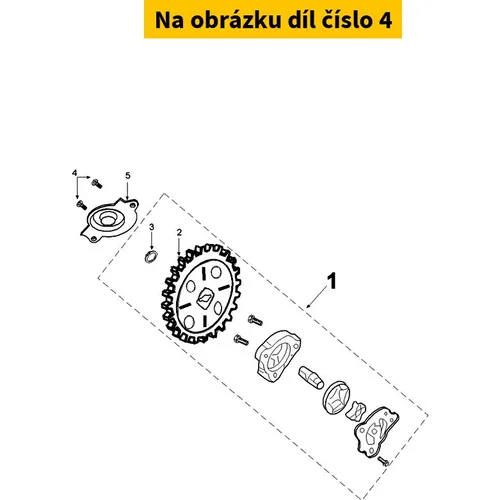 Na obrázku díl číslo 4

4
5
3
2
1