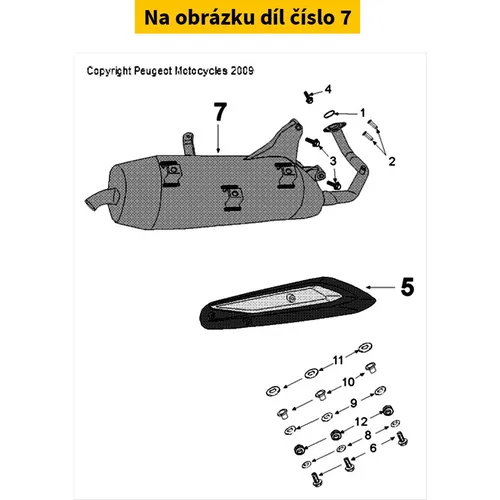 Na obrázku díl číslo 7

Copyright Peugeot Motocycles 2009

4
7
1
2
3
5
11
10
9
12
8
6