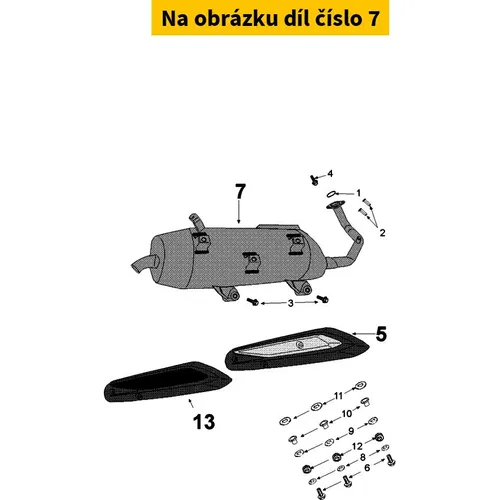 Na obrázku díl číslo 7

4
7
1
2
3
5
13
11
10
9
12
8
6