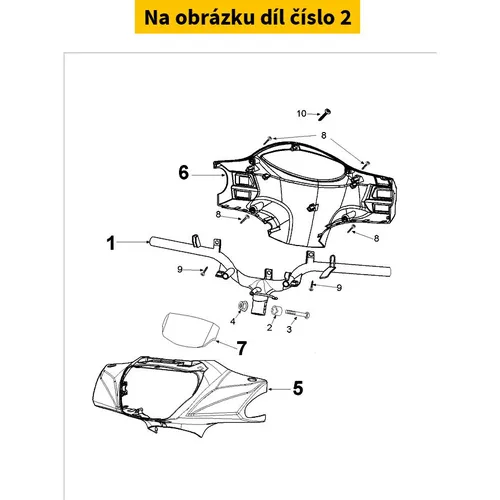 Na obrázku díl číslo 2

10
8
6
8
8
1
9
9
4
2
3
7
5