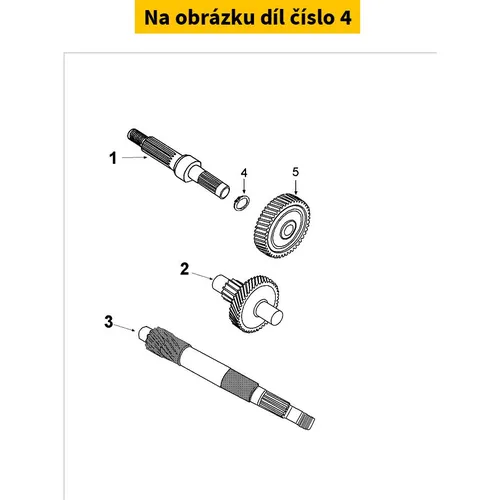 Na obrázku díl číslo 4

1

4

5

2

3