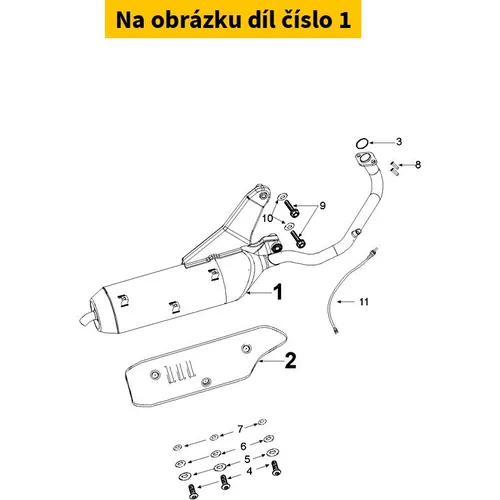 Na obrázku díl číslo 1

3
8
9
10
1
11
2
7
6
5
4