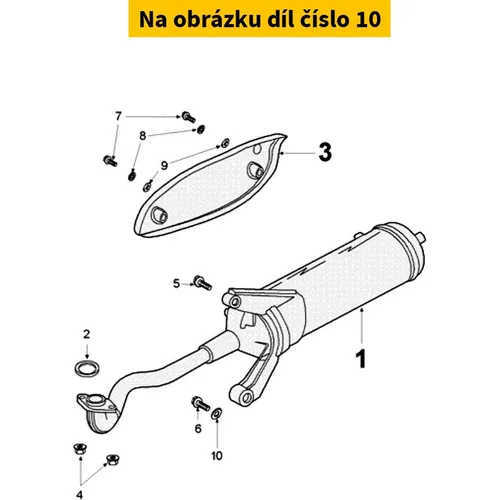 Na obrázku díl číslo 10

7
8
9
3
5
2
1
6
10
4