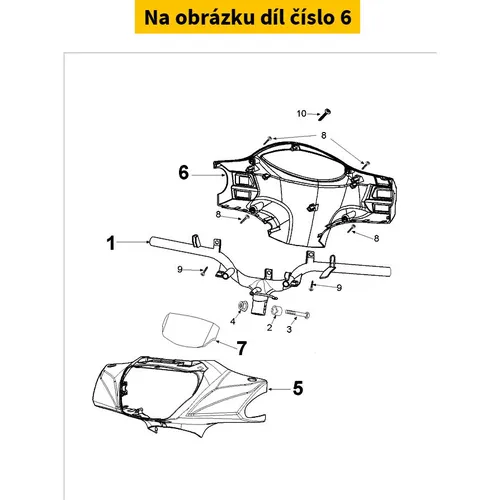 Na obrázku díl číslo 6

10
8
6
8
8
1
9
9
4
2
3
7
5