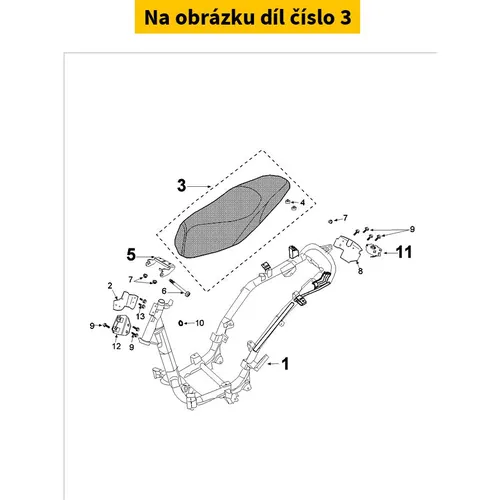 Na obrázku díl číslo 3

3
4
7
9
11
8
5
7
6
2
13
9
12
9
10
1