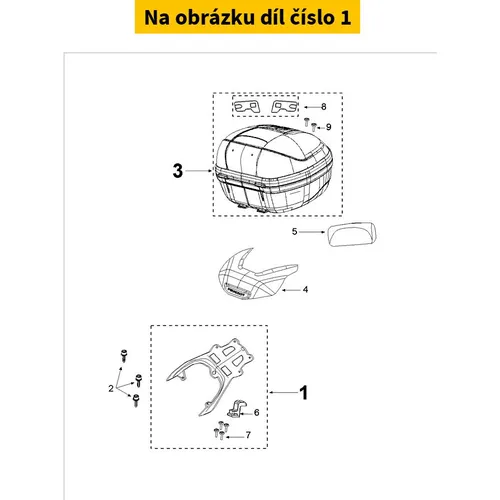 Na obrázku díl číslo 1

8
9
3
5
4
2
1
6
7