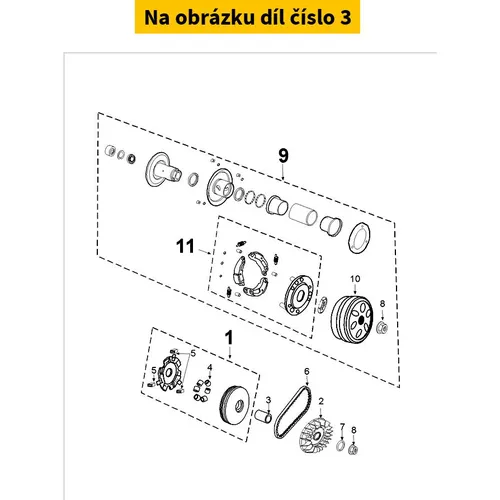 Na obrázku díl číslo 3

9

11

10

8

1

5

5

4

6

3

2

7

8