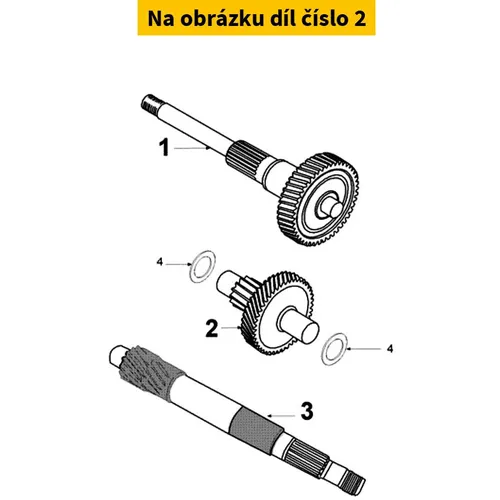 Na obrázku díl číslo 2

1

4

2

4

3