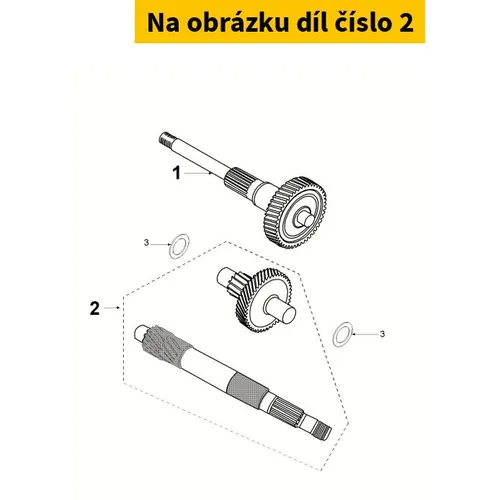 Na obrázku díl číslo 2

1

3

2

3