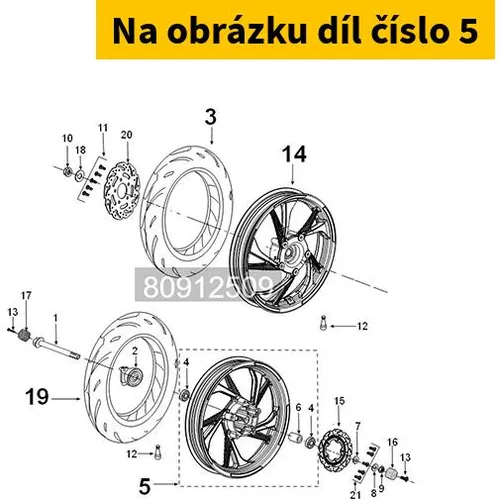 Na obrázku díl číslo 5

3
10
11
20
18
14
80912509
17
13
1
12
2
4
19
6
4
15
7
16
13
12
5
21
8
9