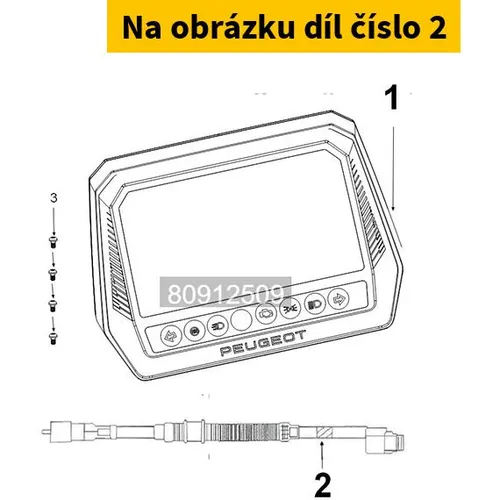 Na obrázku díl číslo 2

1

3

80912509

PEUGEOT

2