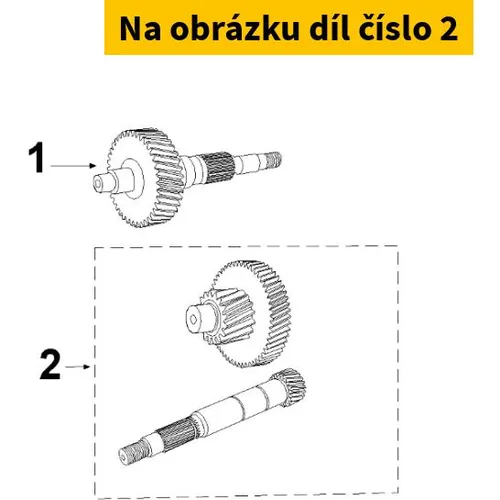 Na obrázku díl číslo 2

1

2